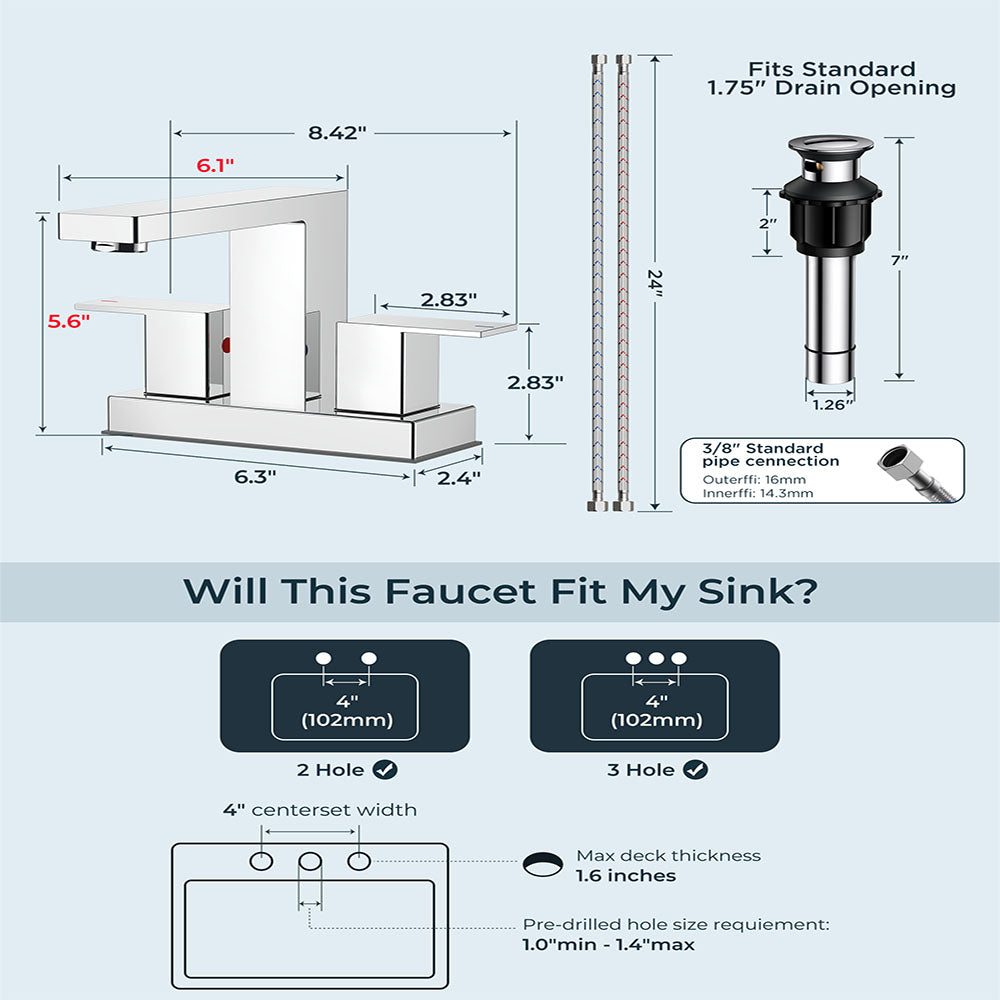 8.42"

6.1"

5.6"

2.83"

2.83"

6.3"

2.4"

24"

Fits Standard 1.75" Drain Opening

2"

7"

1.26"

3/8" Standard pipe cennection
Outerffi: 16mm
Innerffi: 14.3mm

Will This Faucet Fit My Sink?

4" (102mm)

2 Hole

4" (102mm)

3 Hole

4" centerset width

Max deck thickness
1.6 inches

Pre-drilled hole size requiement:
1.0"min - 1.4"max