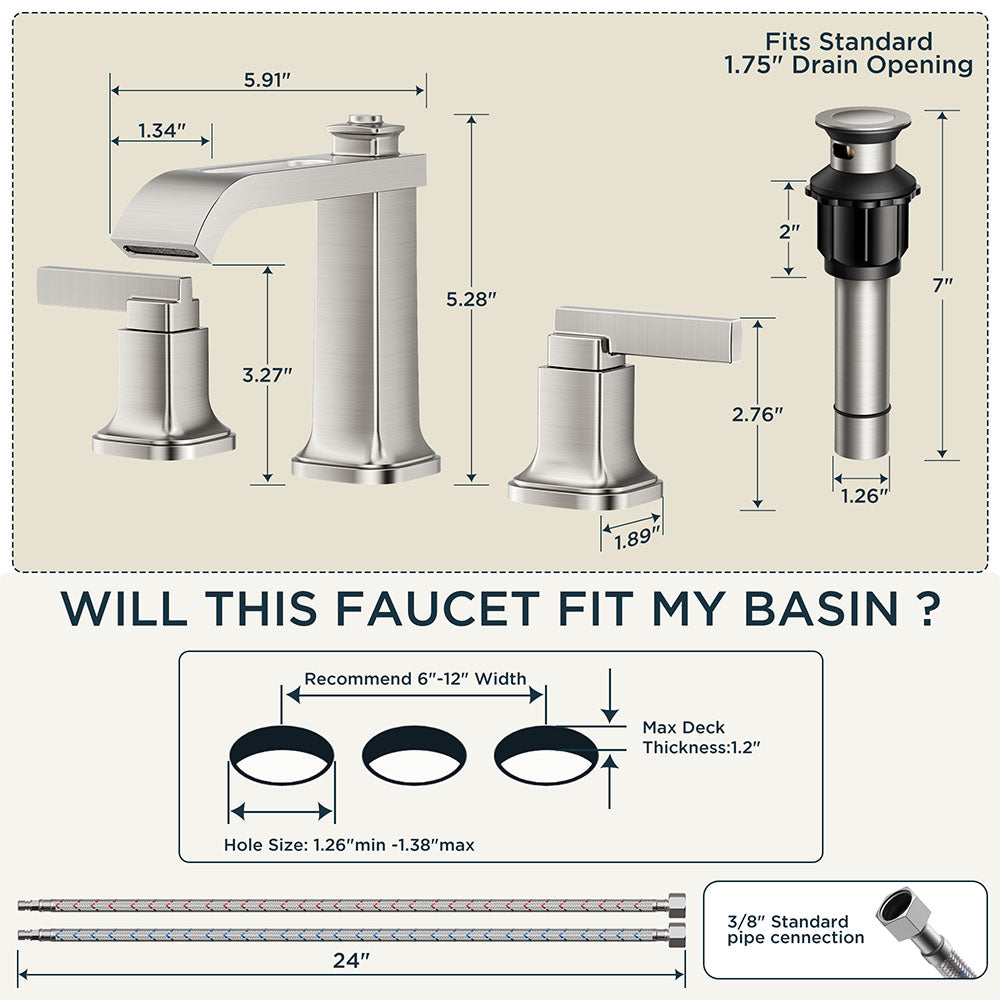 Fits Standard
1.75″ Drain Opening

5.91″

1.34″

5.28″

3.27″

2.76″

1.89″

2″

7″

1.26″

WILL THIS FAUCET FIT MY BASIN ?

Recommend 6″-12″ Width

Max Deck Thickness:1.2″

Hole Size: 1.26″min -1.38″max

24″

3/8″ Standard pipe cennection