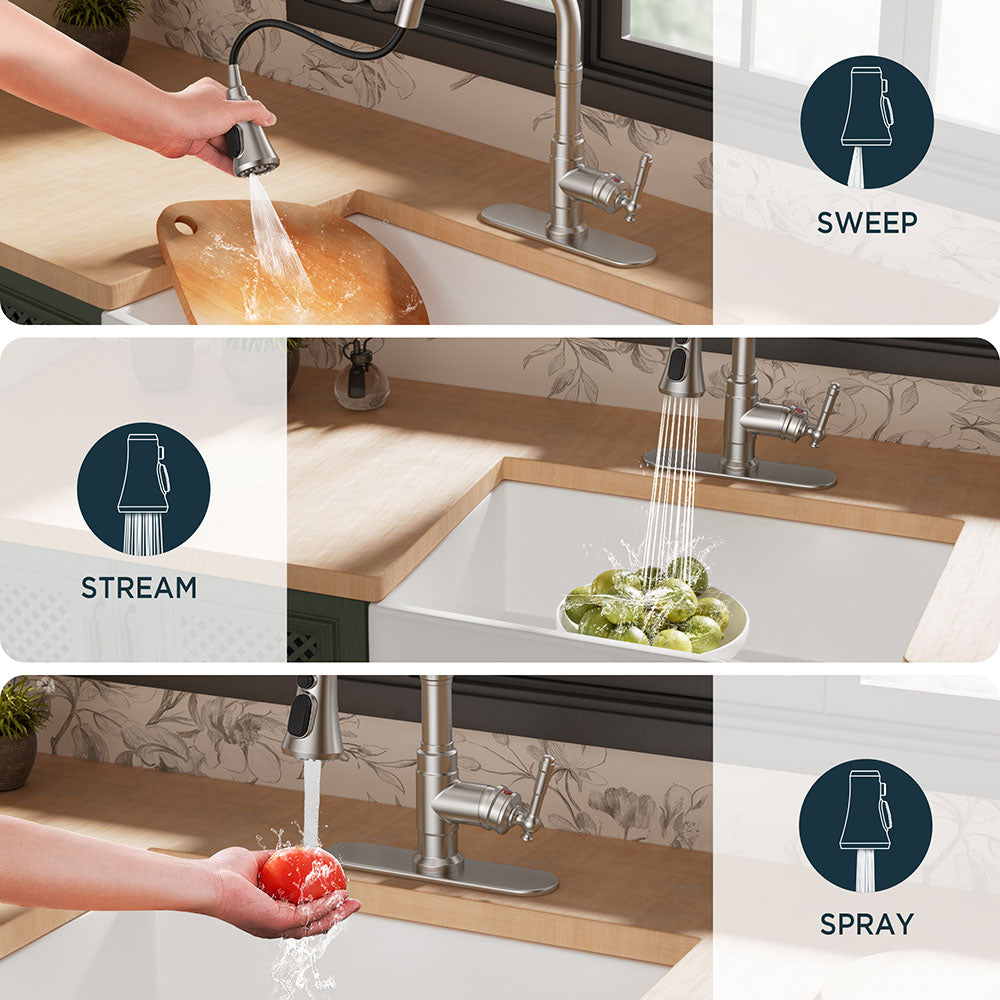 SWEEP

STREAM

SPRAY