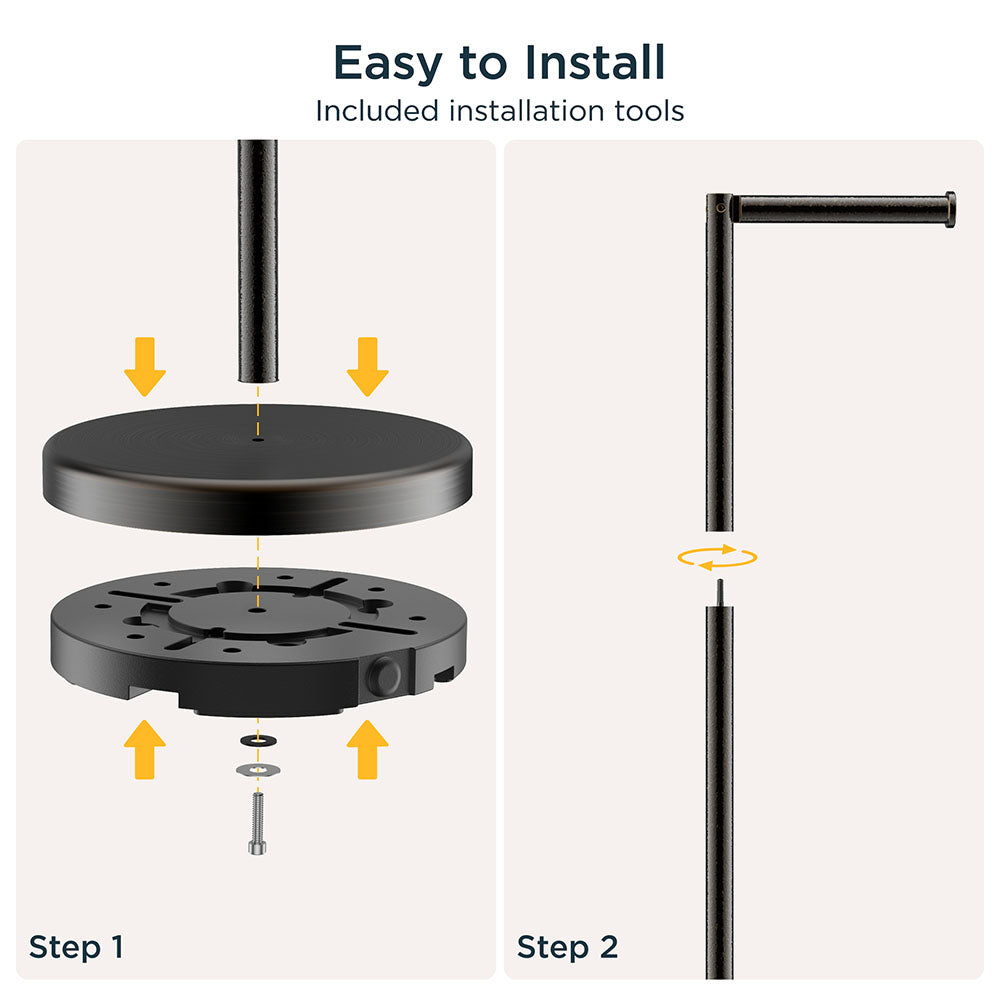 Easy to Install
Included installation tools

Step 1

Step 2