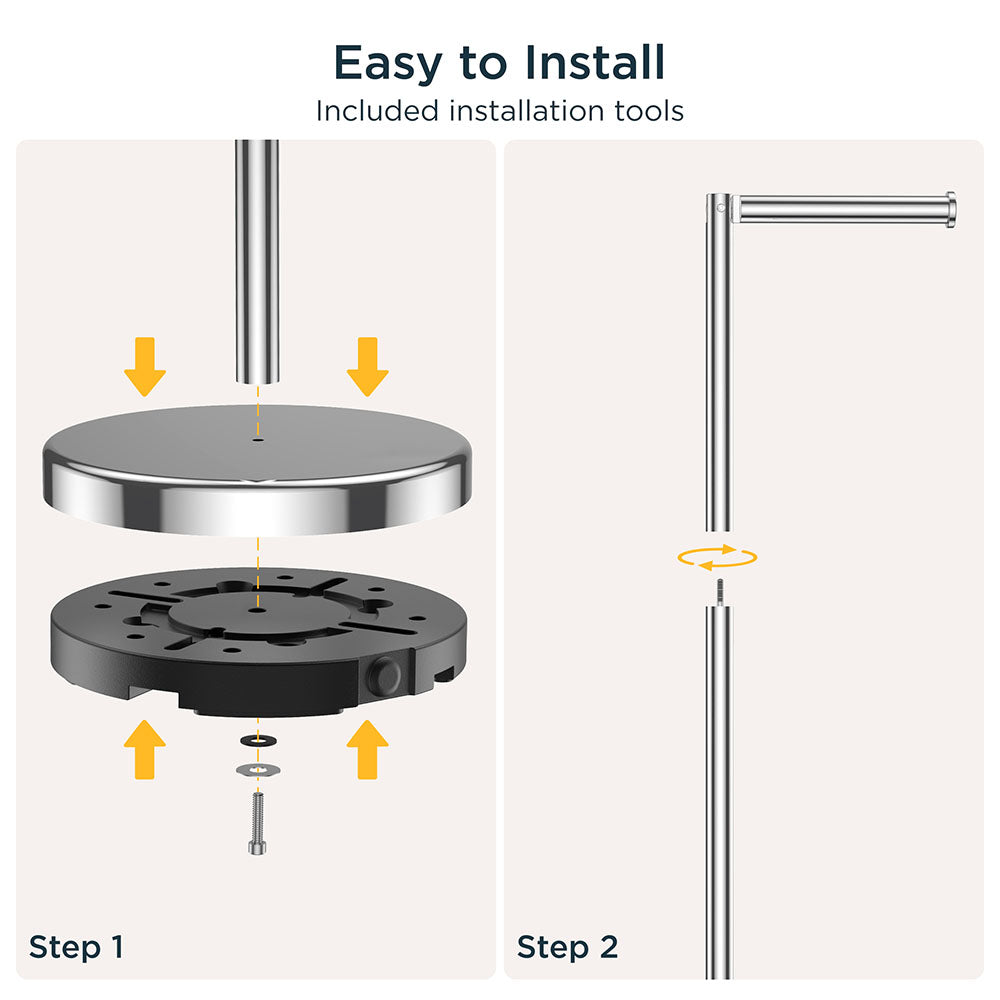 Easy to Install
Included installation tools

Step 1

Step 2