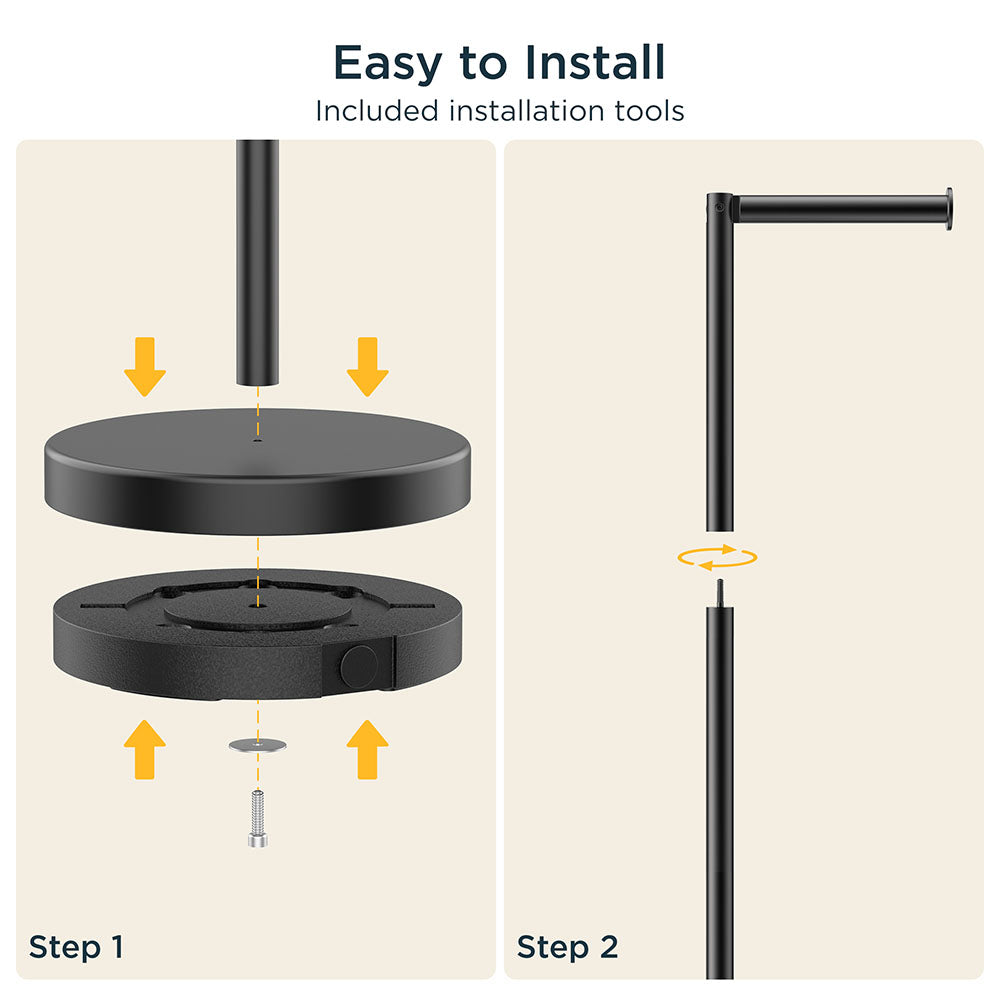 Easy to Install
Included installation tools

Step 1

Step 2