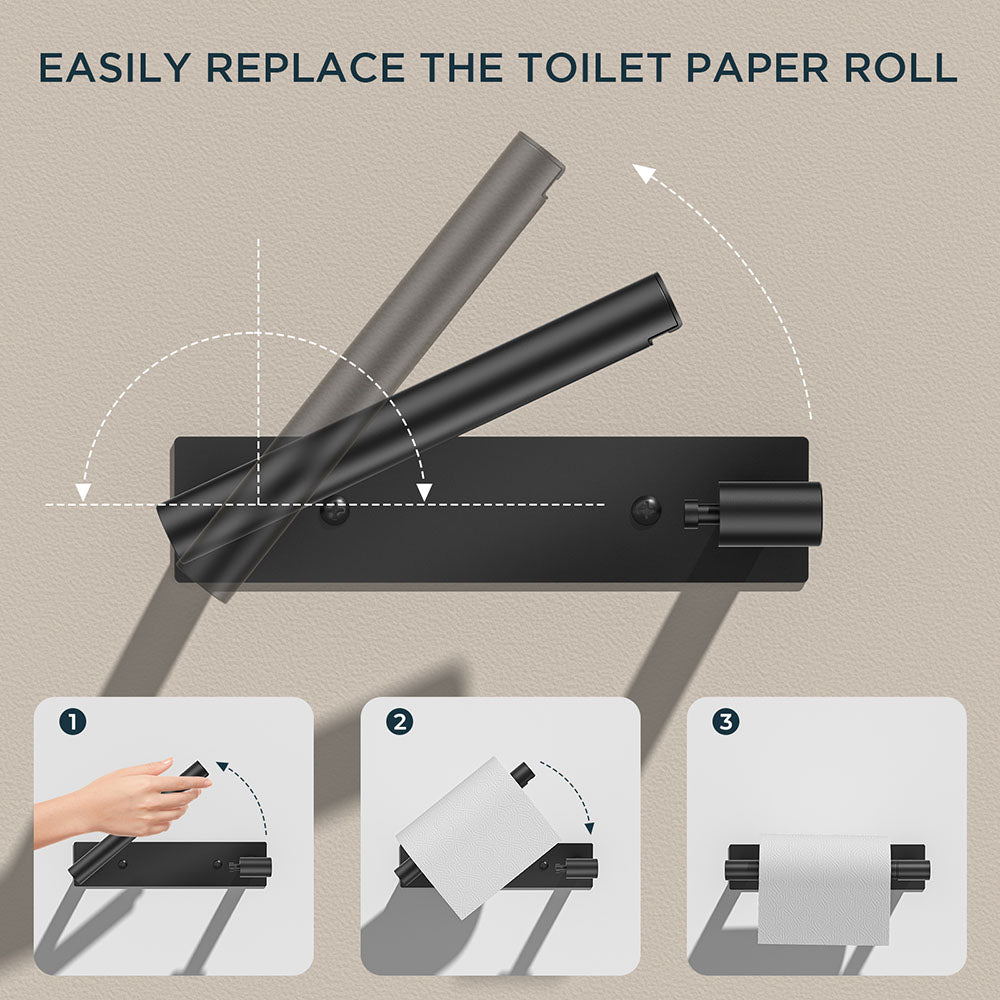 EASILY REPLACE THE TOILET PAPER ROLL

1

2

3