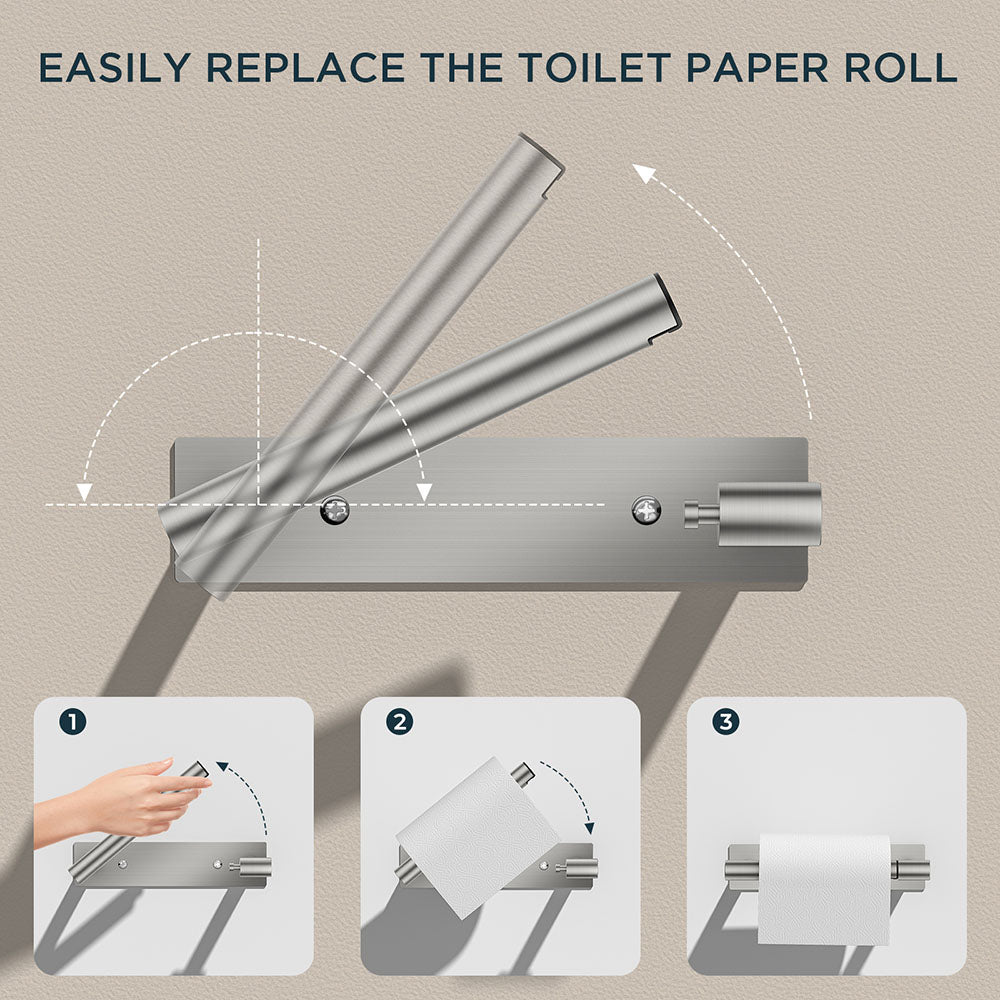 EASILY REPLACE THE TOILET PAPER ROLL

1

2

3