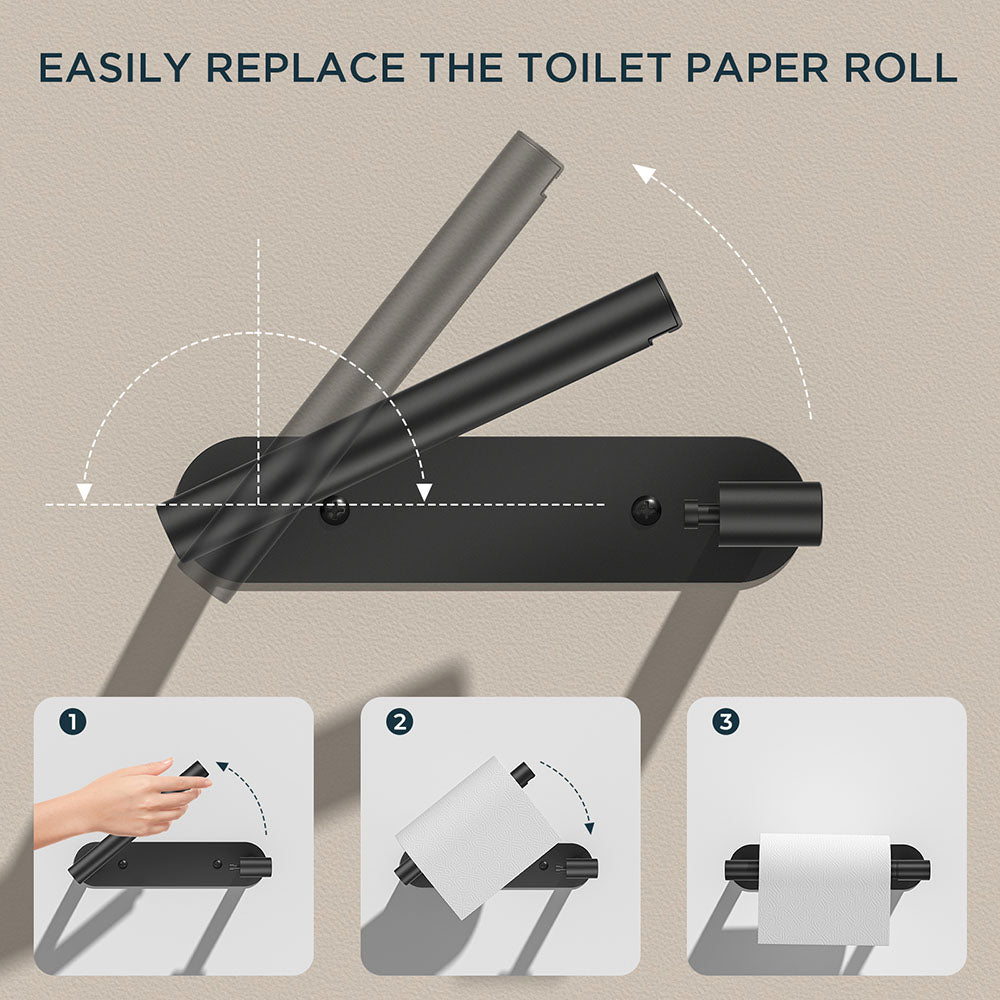 EASILY REPLACE THE TOILET PAPER ROLL

1

2

3