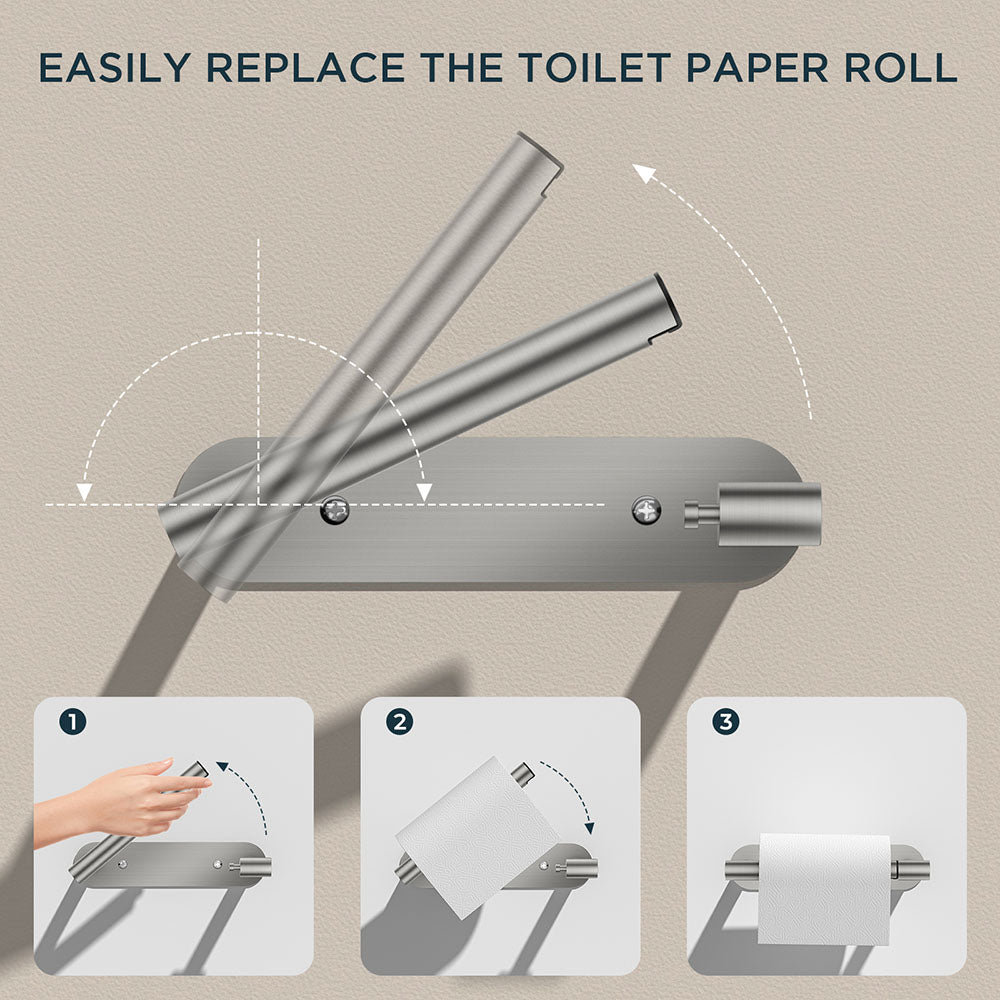 EASILY REPLACE THE TOILET PAPER ROLL

1

2

3